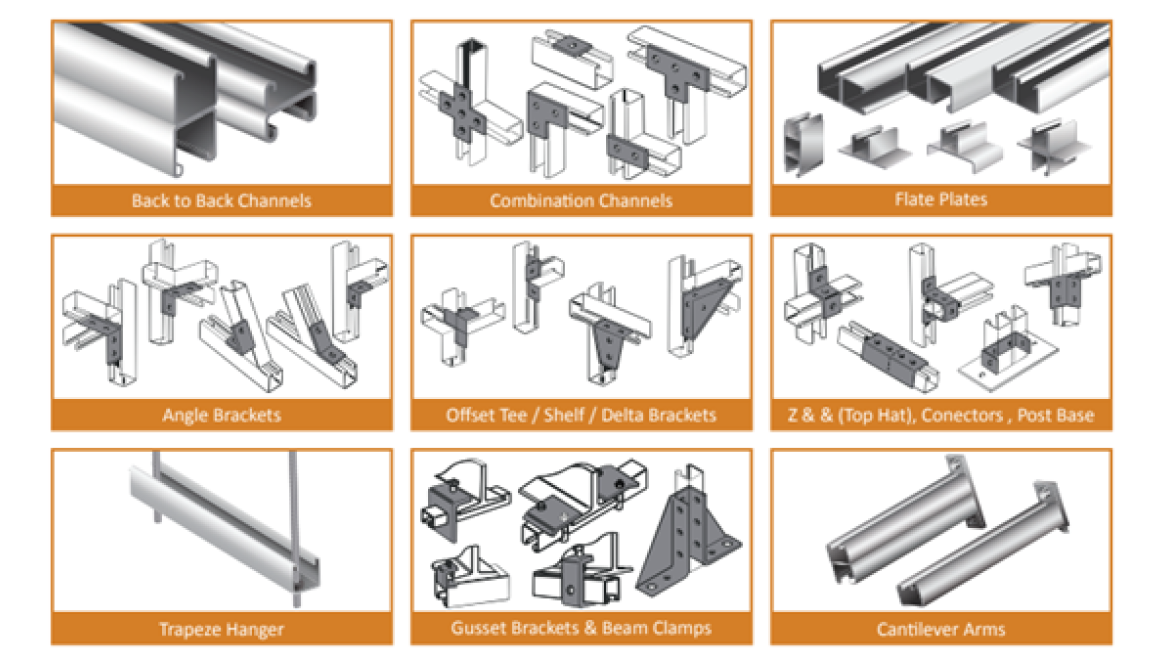 Back to Back Channels

Combination Channels

Flate Plates

Angle Brackets

Offset Tee / Shelf / Delta Brackets

Z & & (Top Hat), Conectors , Post Base

Trapeze Hanger

Gusset Brackets & Beam Clamps

Cantilever Arms